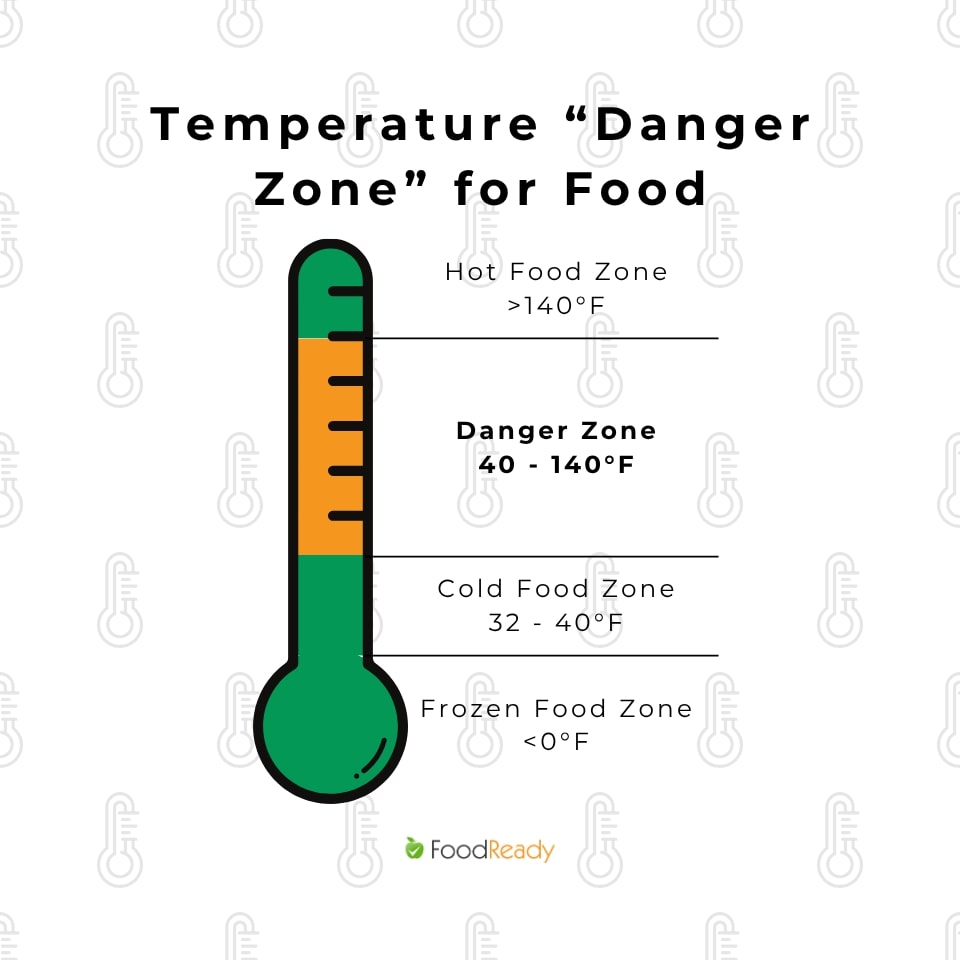 Temperature “Danger Zone” for Food

Hot Food Zone
>140°F

Danger Zone
40 - 140°F

Cold Food Zone
32 - 40°F

Frozen Food Zone
<0°F

FoodReady