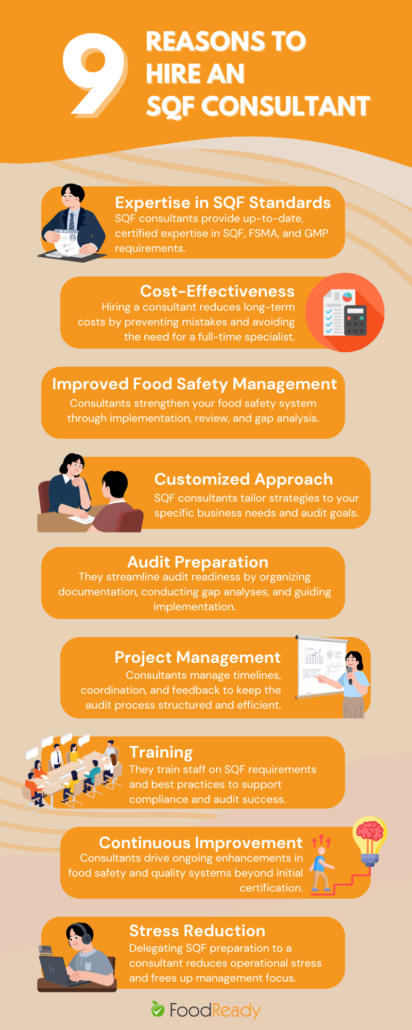 9 REASONS TO HIRE AN SQF CONSULTANT

Expertise in SQF Standards
SQF consultants provide up-to-date, certified expertise in SQF, FSMA, and GMP requirements.

Cost-Effectiveness
Hiring a consultant reduces long-term costs by preventing mistakes and avoiding the need for a full-time specialist.

Improved Food Safety Management
Consultants strengthen your food safety system through implementation, review, and gap analysis.

Customized Approach
SQF consultants tailor strategies to your specific business needs and audit goals.

Audit Preparation
They streamline audit readiness by organizing documentation, conducting gap analyses, and guiding implementation.

Project Management
Consultants manage timelines, coordination, and feedback to keep the audit process structured and efficient.

Training
They train staff on SQF requirements and best practices to support compliance and audit success.

Continuous Improvement
Consultants drive ongoing enhancements in food safety and quality systems beyond initial certification.

Stress Reduction
Delegating SQF preparation to a consultant reduces operational stress and frees up management focus.

FoodReady