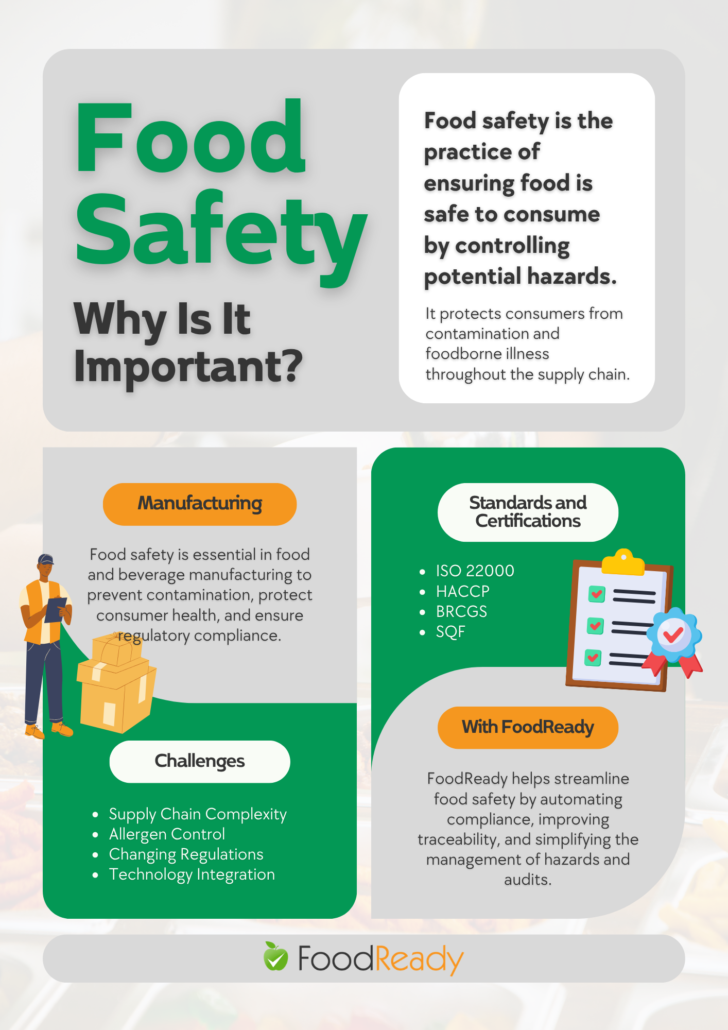 Food Safety

Why Is It Important?

Food safety is the practice of ensuring food is safe to consume by controlling potential hazards.

It protects consumers from contamination and foodborne illness throughout the supply chain.

Manufacturing

Food safety is essential in food and beverage manufacturing to prevent contamination, protect consumer health, and ensure regulatory compliance.

Challenges

- Supply Chain Complexity
- Allergen Control
- Changing Regulations
- Technology Integration

Standards and Certifications

- ISO 22000
- HACCP
- BRCGS
- SQF

With FoodReady

FoodReady helps streamline food safety by automating compliance, improving traceability, and simplifying the management of hazards and audits.

FoodReady