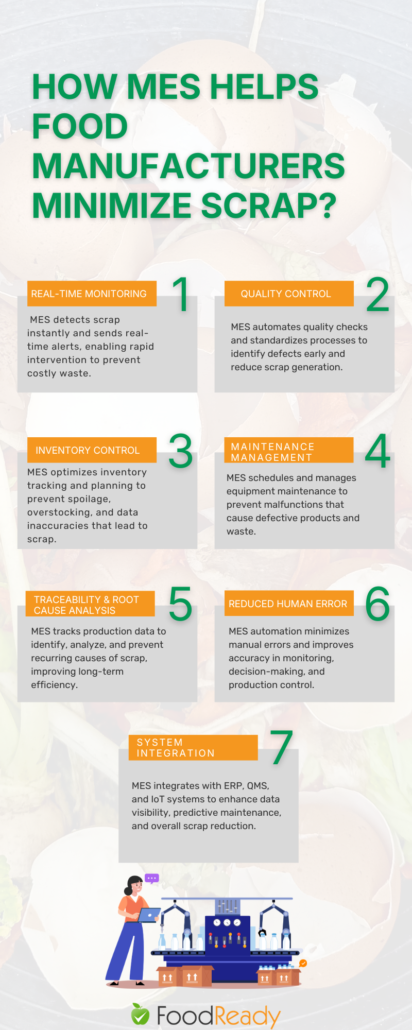 HOW MES HELPS FOOD MANUFACTURERS MINIMIZE SCRAP?

REAL-TIME MONITORING 1

MES detects scrap instantly and sends real-time alerts, enabling rapid intervention to prevent costly waste.

QUALITY CONTROL 2

MES automates quality checks and standardizes processes to identify defects early and reduce scrap generation.

INVENTORY CONTROL 3

MES optimizes inventory tracking and planning to prevent spoilage, overstocking, and data inaccuracies that lead to scrap.

MAINTENANCE MANAGEMENT 4

MES schedules and manages equipment maintenance to prevent malfunctions that cause defective products and waste.

TRACEABILITY & ROOT CAUSE ANALYSIS 5

MES tracks production data to identify, analyze, and prevent recurring causes of scrap, improving long-term efficiency.

REDUCED HUMAN ERROR 6

MES automation minimizes manual errors and improves accuracy in monitoring, decision-making, and production control.

SYSTEM INTEGRATION 7

MES integrates with ERP, QMS, and IoT systems to enhance data visibility, predictive maintenance, and overall scrap reduction.

FoodReady