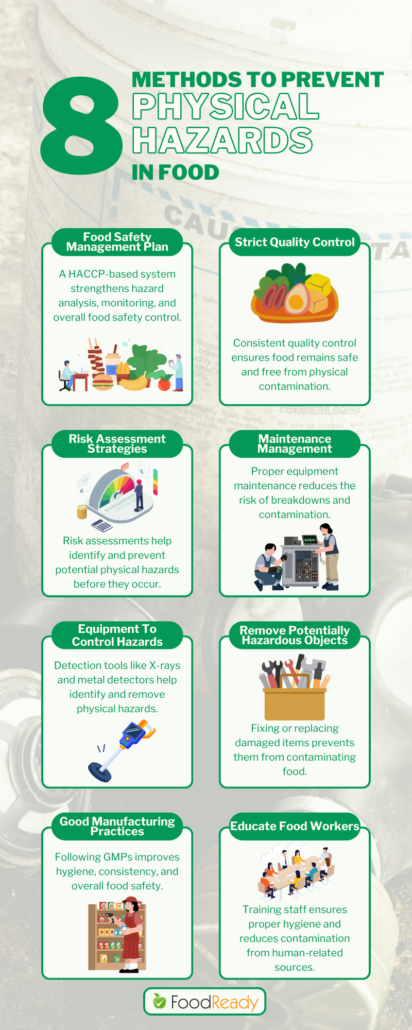 8 METHODS TO PREVENT PHYSICAL HAZARDS IN FOOD

Food Safety Management Plan

A HACCP-based system strengthens hazard analysis, monitoring, and overall food safety control.

Strict Quality Control

Consistent quality control ensures food remains safe and free from physical contamination.

Risk Assessment Strategies

Risk assessments help identify and prevent potential physical hazards before they occur.

Maintenance Management

Proper equipment maintenance reduces the risk of breakdowns and contamination.

Equipment To Control Hazards

Detection tools like X-rays and metal detectors help identify and remove physical hazards.

Remove Potentially Hazardous Objects

Fixing or replacing damaged items prevents them from contaminating food.

Good Manufacturing Practices

Following GMPs improves hygiene, consistency, and overall food safety.

Educate Food Workers

Training staff ensures proper hygiene and reduces contamination from human-related sources.

FoodReady