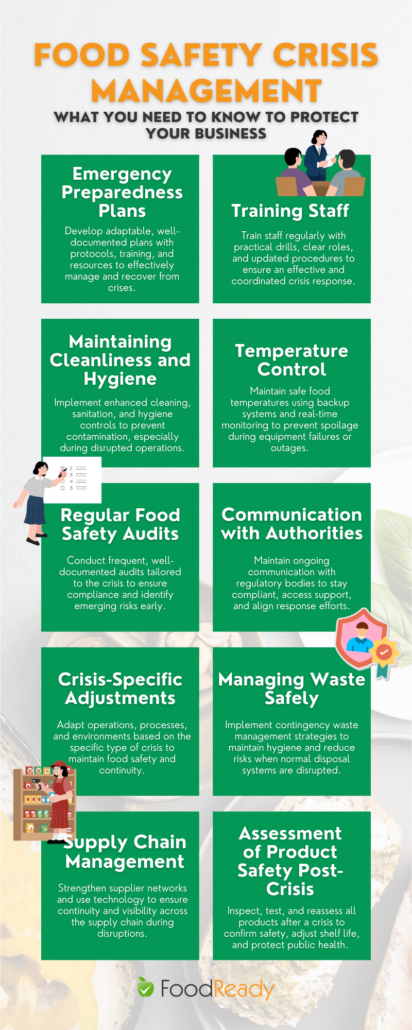 FOOD SAFETY CRISIS MANAGEMENT

WHAT YOU NEED TO KNOW TO PROTECT YOUR BUSINESS

Emergency Preparedness Plans

Develop adaptable, well-documented plans with protocols, training, and resources to effectively manage and recover from crises.

Training Staff

Train staff regularly with practical drills, clear roles, and updated procedures to ensure an effective and coordinated crisis response.

Maintaining Cleanliness and Hygiene

Implement enhanced cleaning, sanitation, and hygiene controls to prevent contamination, especially during disrupted operations.

Temperature Control

Maintain safe food temperatures using backup systems and real-time monitoring to prevent spoilage during equipment failures or outages.

Regular Food Safety Audits

Conduct frequent, well-documented audits tailored to the crisis to ensure compliance and identify emerging risks early.

Communication with Authorities

Maintain ongoing communication with regulatory bodies to stay compliant, access support, and align response efforts.

Crisis-Specific Adjustments

Adapt operations, processes, and environments based on the specific type of crisis to maintain food safety and continuity.

Managing Waste Safely

Implement contingency waste management strategies to maintain hygiene and reduce risks when normal disposal systems are disrupted.

Supply Chain Management

Strengthen supplier networks and use technology to ensure continuity and visibility across the supply chain during disruptions.

Assessment of Product Safety Post-Crisis

Inspect, test, and reassess all products after a crisis to confirm safety, adjust shelf life, and protect public health.

FoodReady